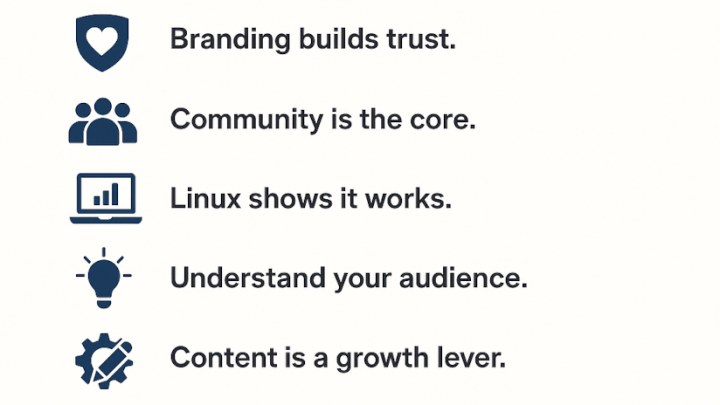 Branding builds trust.

Community is the core.

Linux shows it works.

Understand your audience.

Content is a growth lever.