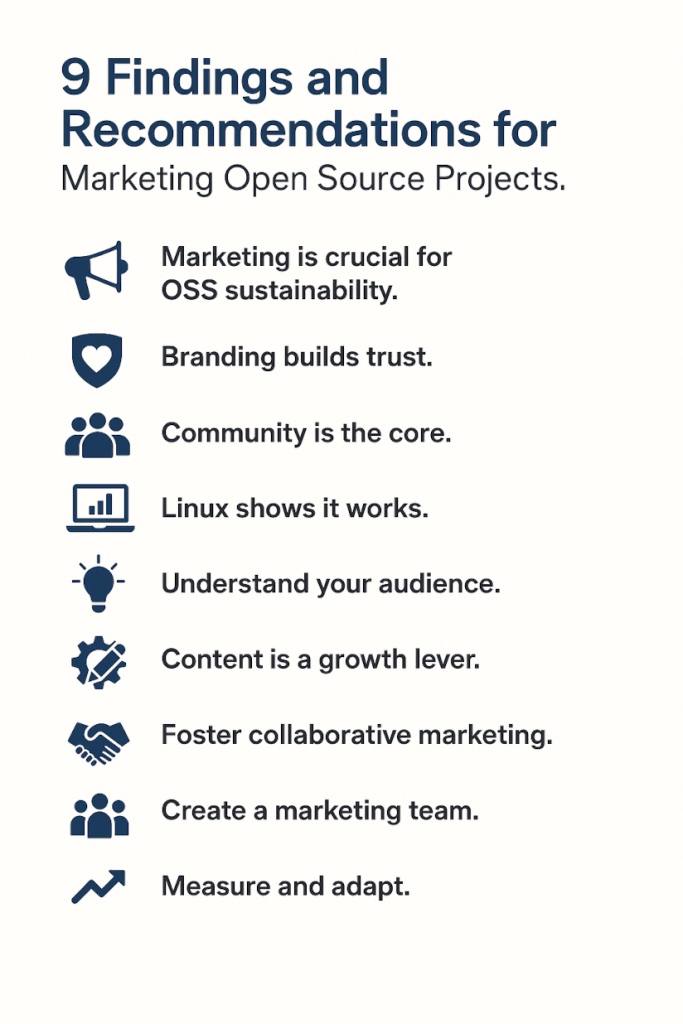 9 Findings and Recommendations for Marketing Open Source Projects.

Marketing is crucial for OSS sustainability.

Branding builds trust.

Community is the core.

Linux shows it works.

Understand your audience.

Content is a growth lever.

Foster collaborative marketing.

Create a marketing team.

Measure and adapt.